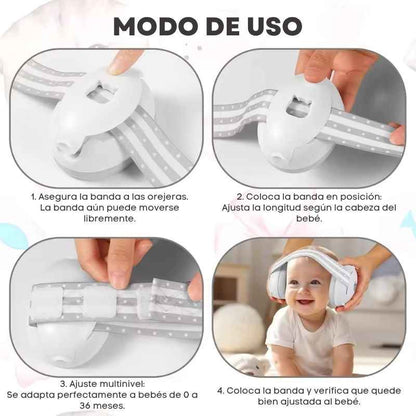 MODO DE USO

1. Asegura la banda a las orejeras. La banda aún puede moverse libremente.

2. Coloca la banda en posición: Ajusta la longitud según la cabeza del bebé.

3. Ajuste multinivel: Se adapta perfectamente a bebés de 0 a 36 meses.

4. Coloca la banda y verifica que quede bien ajustada al bebé.