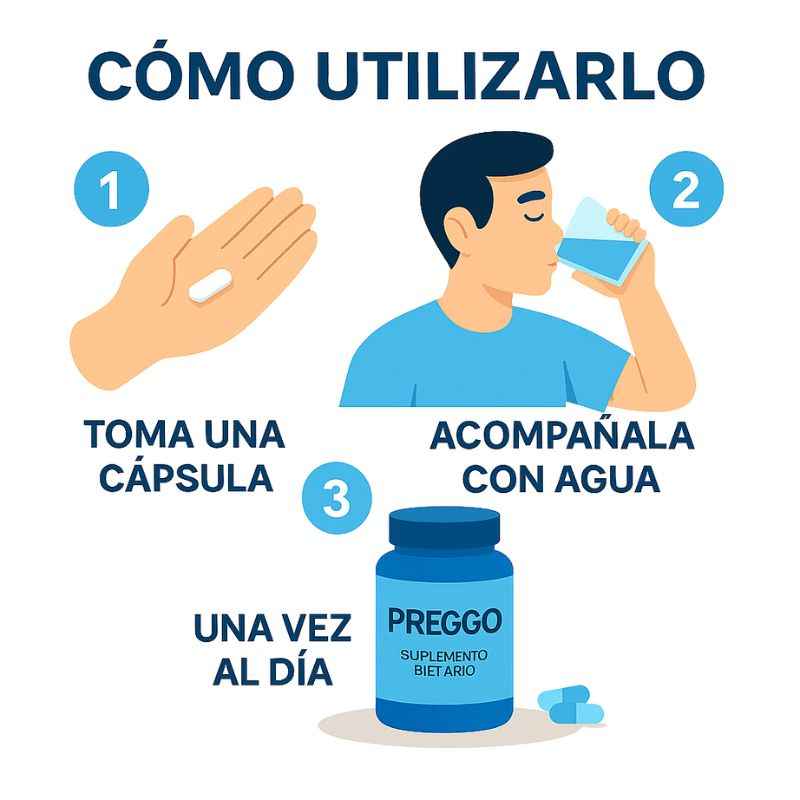 CÓMO UTILIZARLO

1

TOMA UNA CÁPSULA

2

ACOMPAÑALA CON AGUA

3

UNA VEZ AL DÍA

PREGGO

SUPLEMENTO BIET ARIO