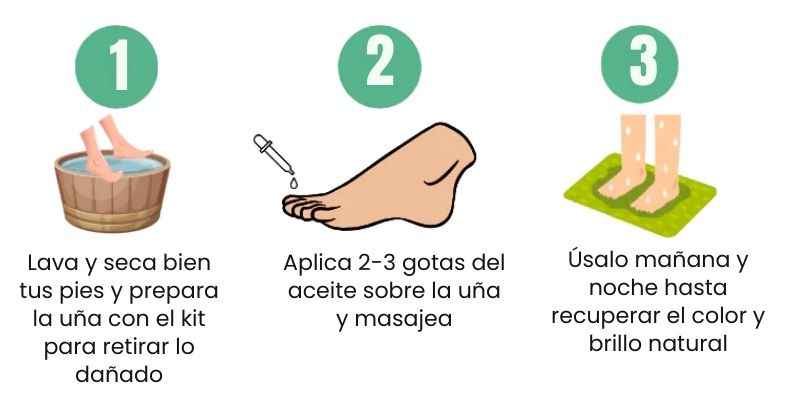 1

Lava y seca bien tus pies y prepara la uña con el kit para retirar lo dañado

2

Aplica 2-3 gotas del aceite sobre la uña y masajea

3

Úsalo mañana y noche hasta recuperar el color y brillo natural