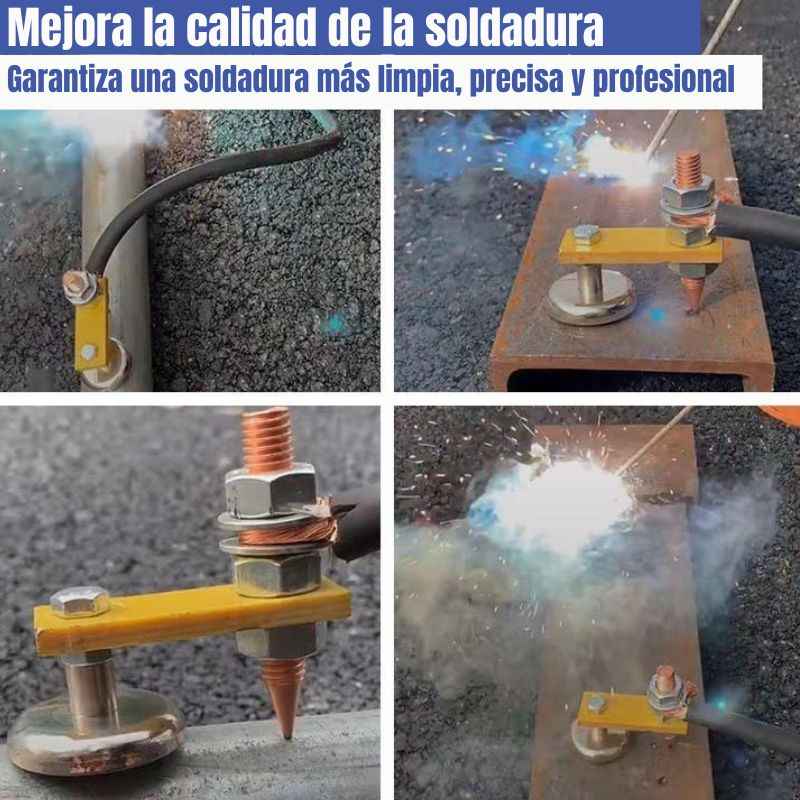 Mejora la calidad de la soldadura

Garantiza una soldadura más limpia, precisa y profesional