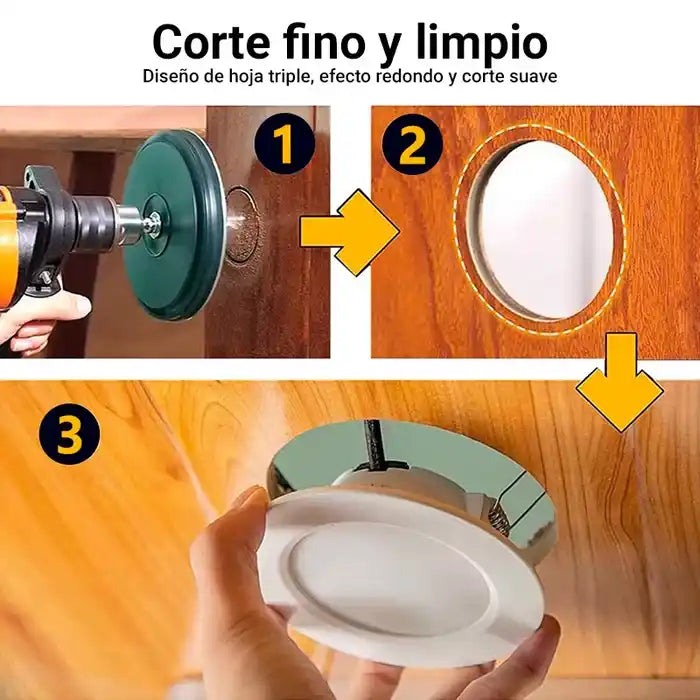 Corte fino y limpio
Diseño de hoja triple, efecto redondo y corte suave

1

2

3