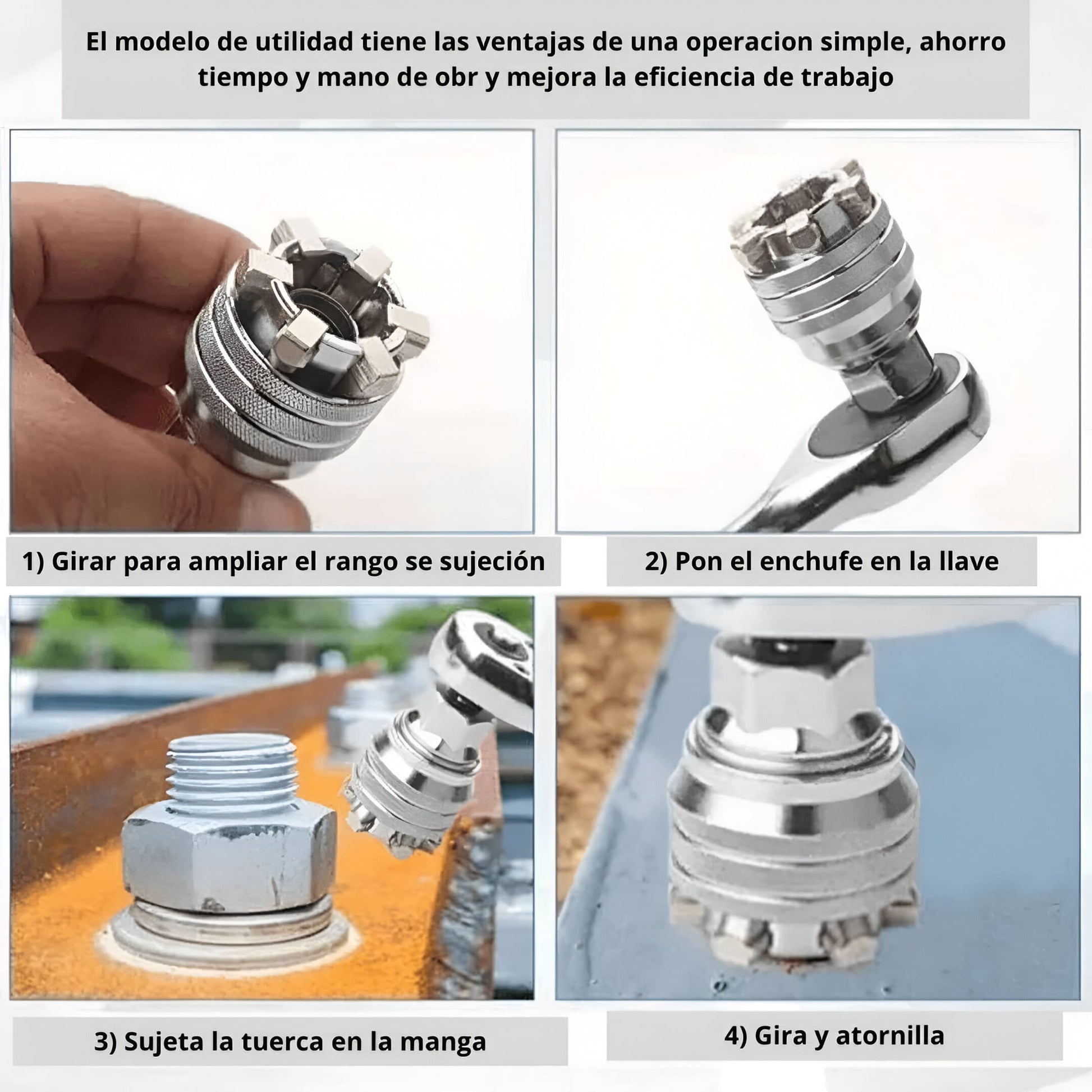 El modelo de utilidad tiene las ventajas de una operacion simple, ahorro tiempo y mano de obr y mejora la eficiencia de trabajo

1) Girar para ampliar el rango se sujeción

2) Pon el enchufe en la llave

3) Sujeta la tuerca en la manga

4) Gira y atornilla