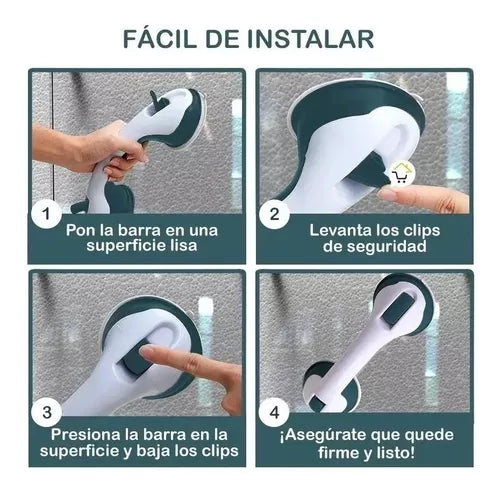 FÁCIL DE INSTALAR

1
Pon la barra en una superficie lisa

2
Levanta los clips de seguridad

3
Presiona la barra en la superficie y baja los clips

4
¡Asegúrate que quede firme y listo!