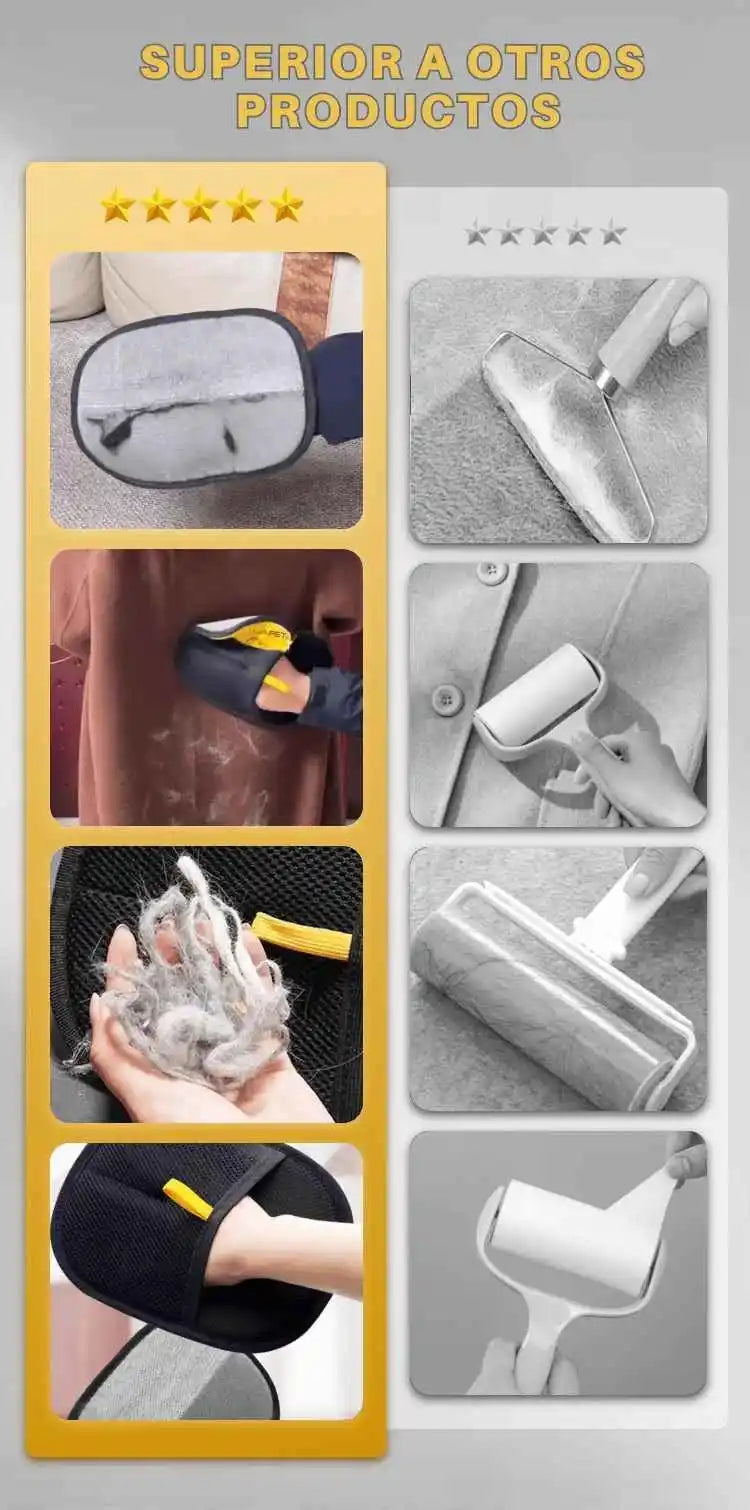 SUPERIOR A OTROS PRODUCTOS