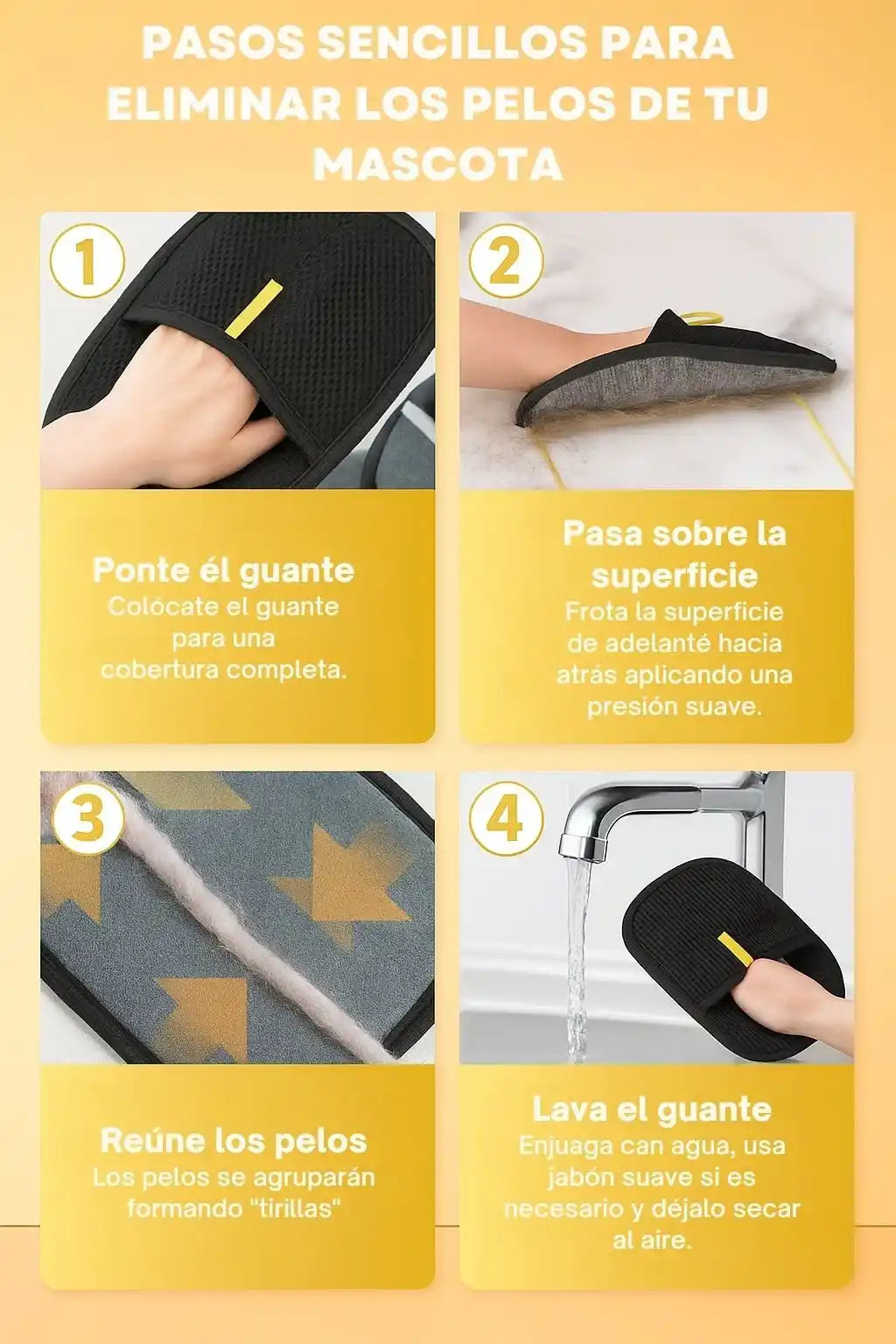 PASOS SENCILLOS PARA ELIMINAR LOS PELOS DE TU MASCOTA

1

Ponte él guante
Colócate el guante para una cobertura completa.

2

Pasa sobre la superficie
Frota la superficie de adelanté hacia atrás aplicando una presión suave.

3

Reúne los pelos
Los pelos se agruparán formando "tirillas"

4

Lava el guante
Enjuaga can agua, usa jabón suave si es necesario y déjalo secar al aire.