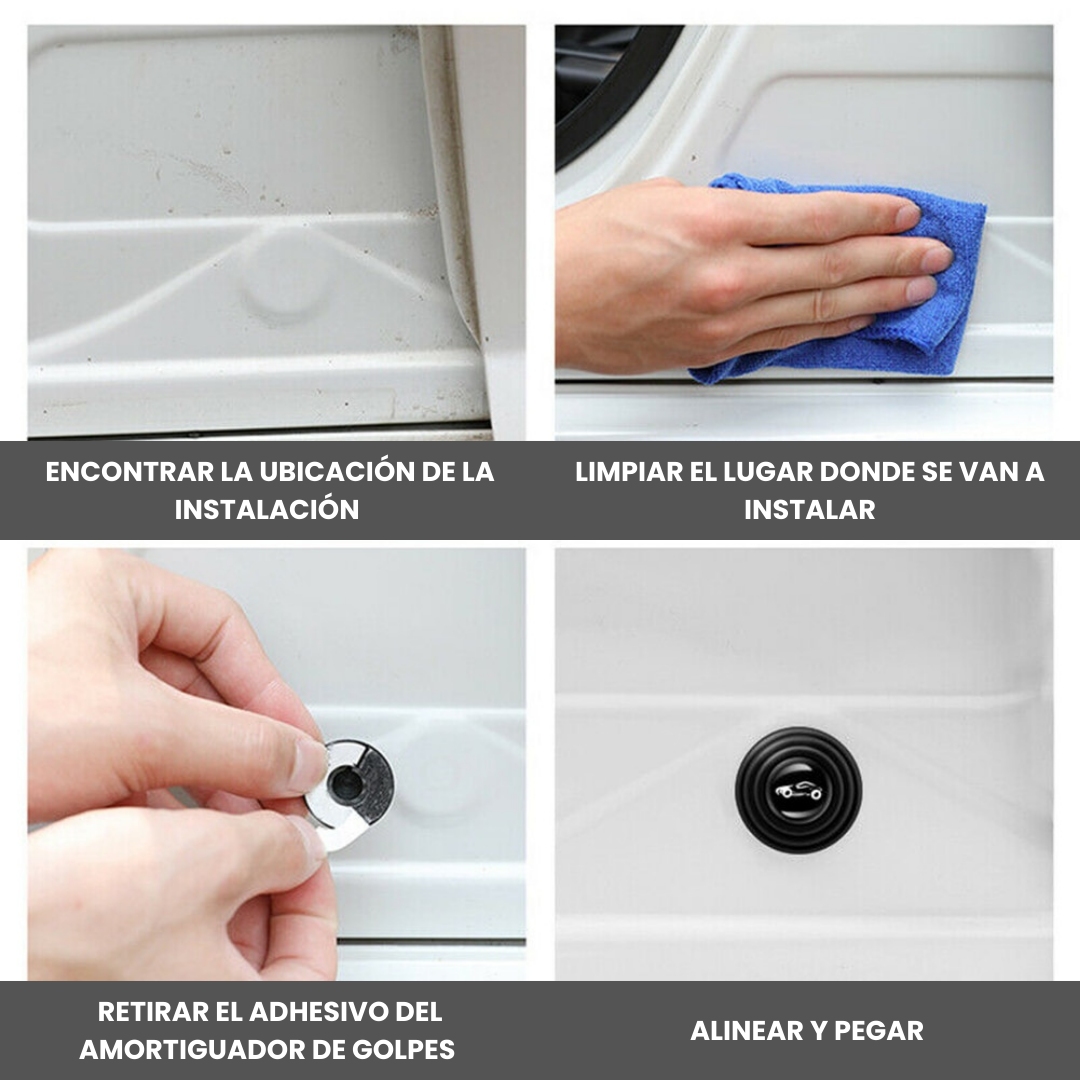 ENCONTRAR LA UBICACIÓN DE LA INSTALACIÓN

LIMPIAR EL LUGAR DONDE SE VAN A INSTALAR

RETIRAR EL ADHESIVO DEL AMORTIGUADOR DE GOLPES

ALINEAR Y PEGAR