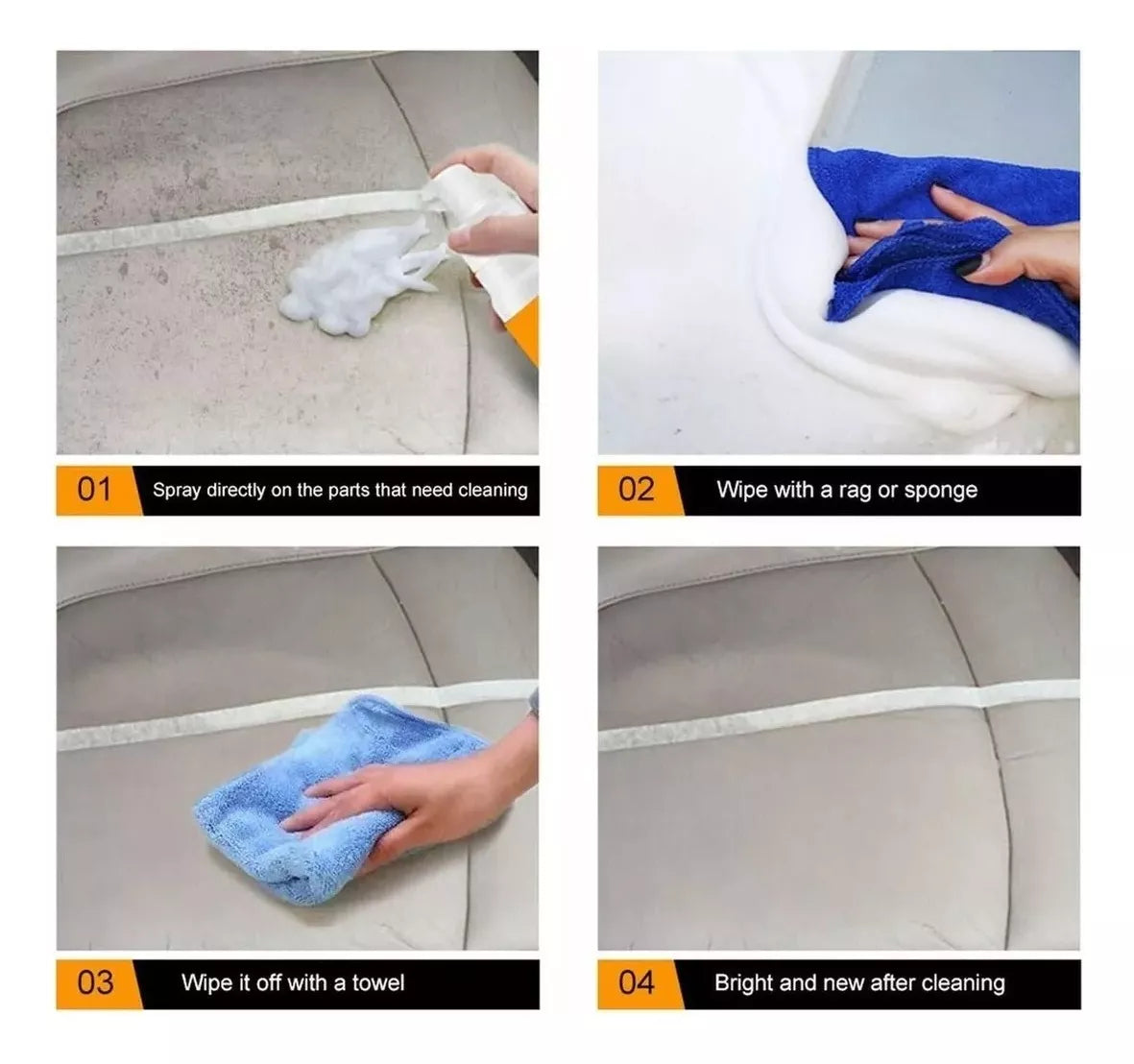 01 Spray directly on the parts that need cleaning

02 Wipe with a rag or sponge

03 Wipe it off with a towel

04 Bright and new after cleaning