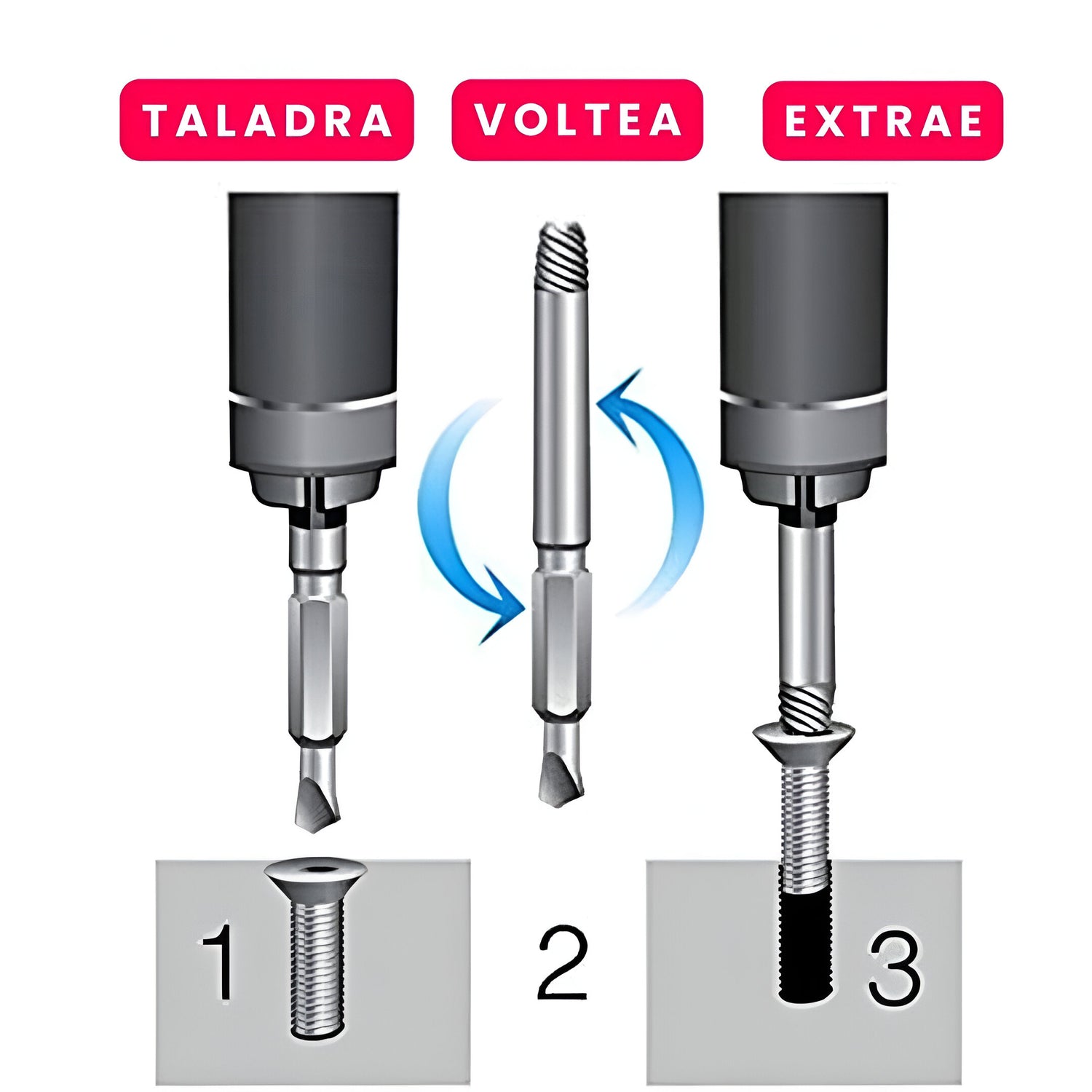 TALADRA VOLTEA EXTRAE

1 2 3