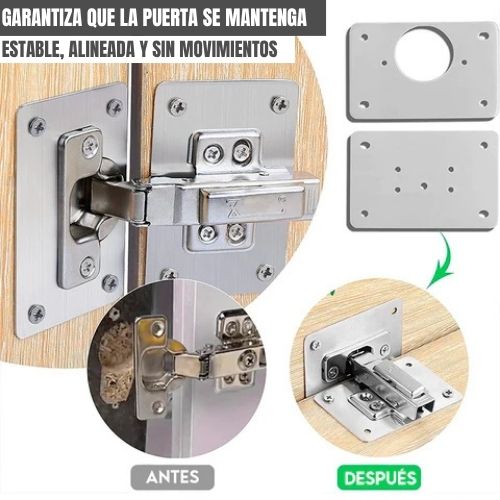 GARANTIZA QUE LA PUERTA SE MANTENGA
ESTABLE, ALINEADA Y SIN MOVIMIENTOS

ANTES

DESPUÉS