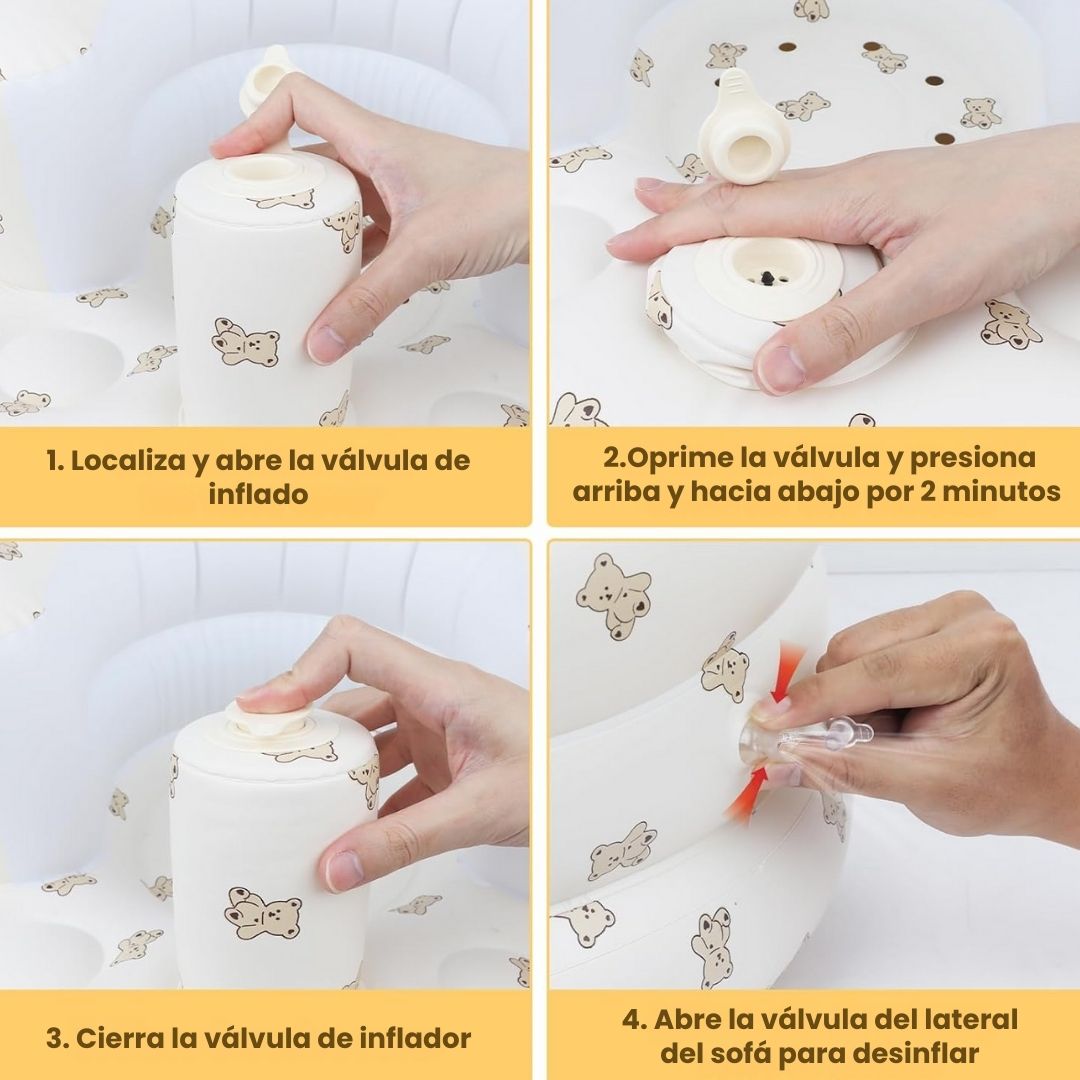 1. Localiza y abre la válvula de inflado

2.Oprime la válvula y presiona arriba y hacia abajo por 2 minutos

3. Cierra la válvula de inflador

4. Abre la válvula del lateral del sofá para desinflar