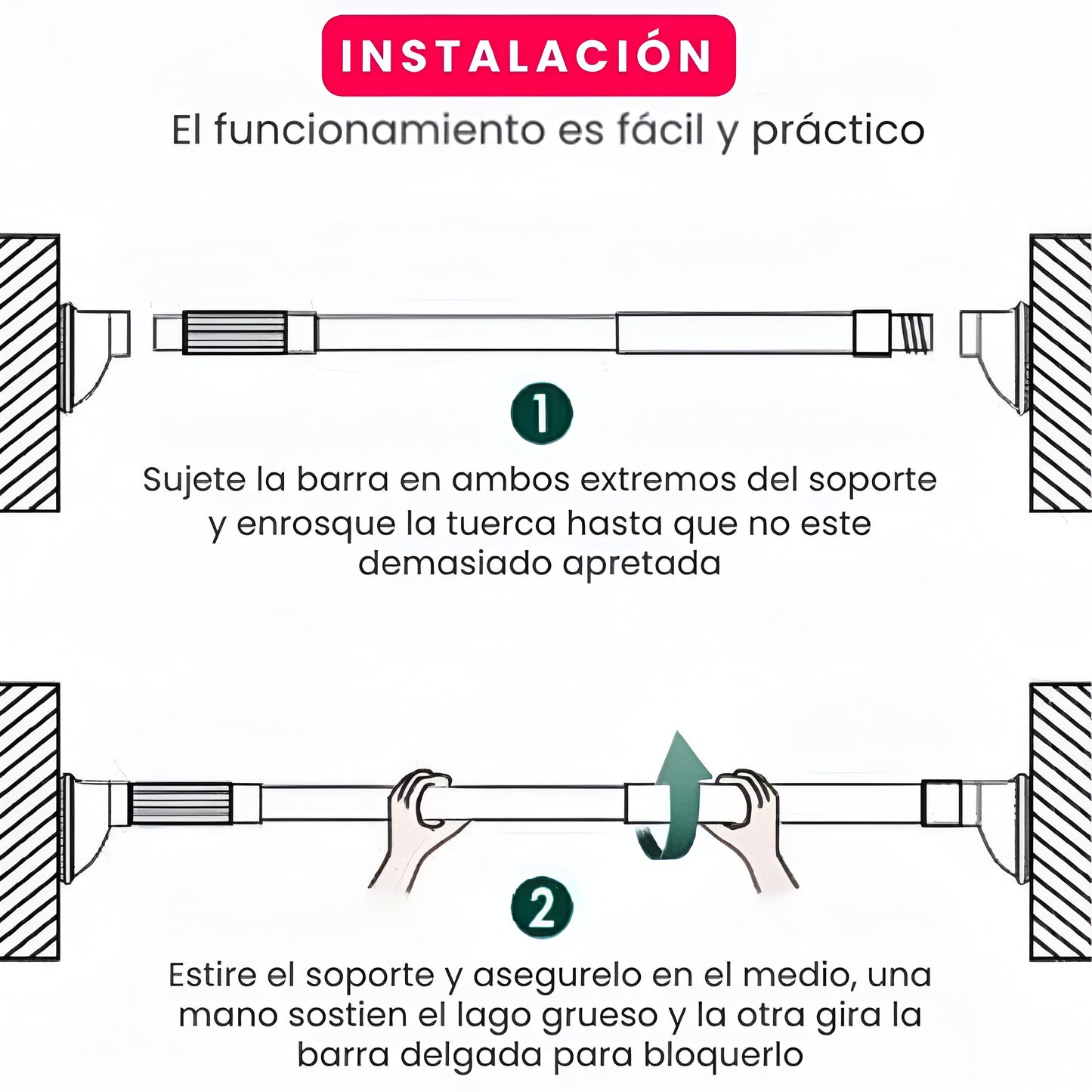 INSTALACIÓN

El funcionamiento es fácil y práctico

1

Sujete la barra en ambos extremos del soporte y enrosque la tuerca hasta que no este demasiado apretada

2

Estire el soporte y asegurelo en el medio, una mano sostien el lago grueso y la otra gira la barra delgada para bloquerlo