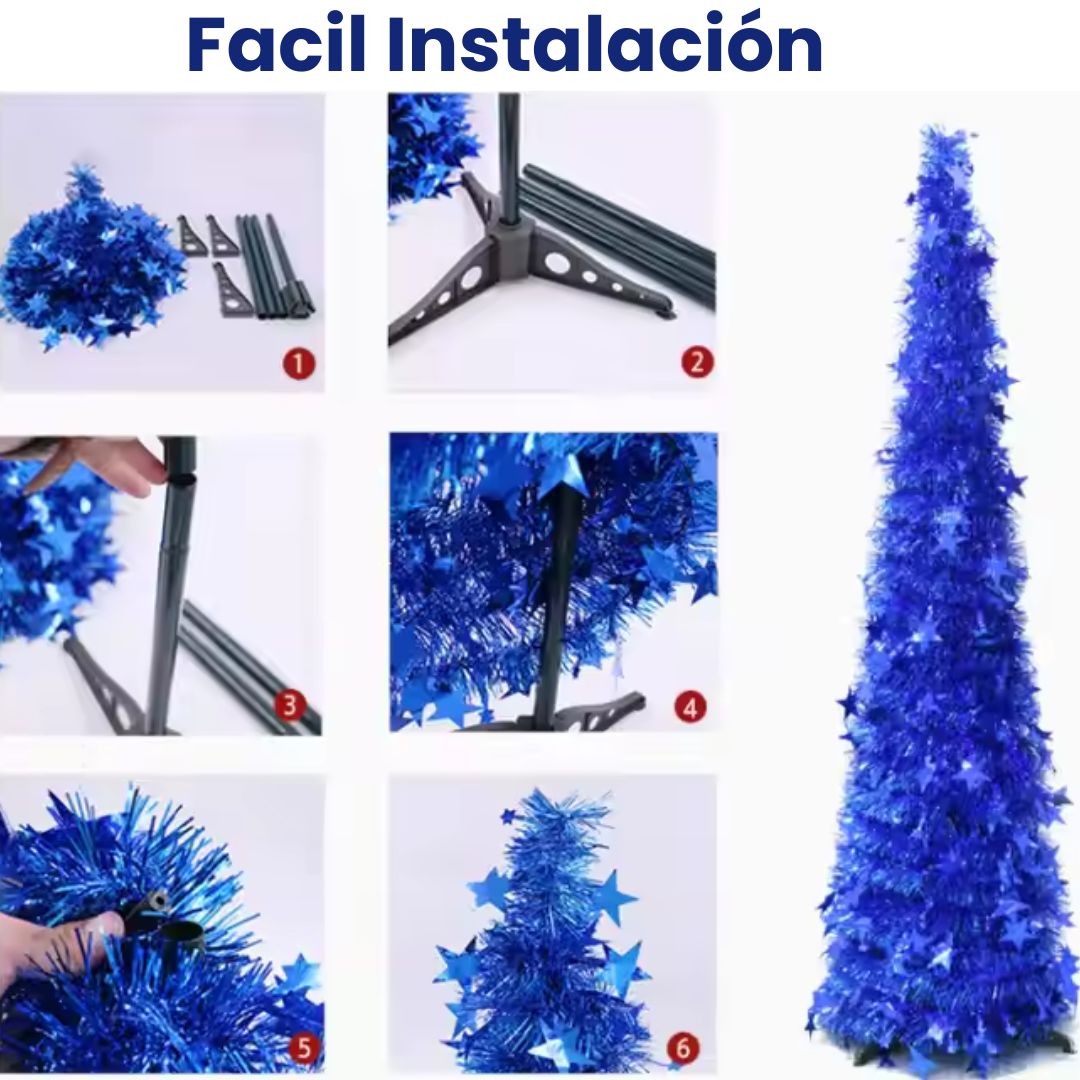 Facil Instalación

1

2

3

4

5

6