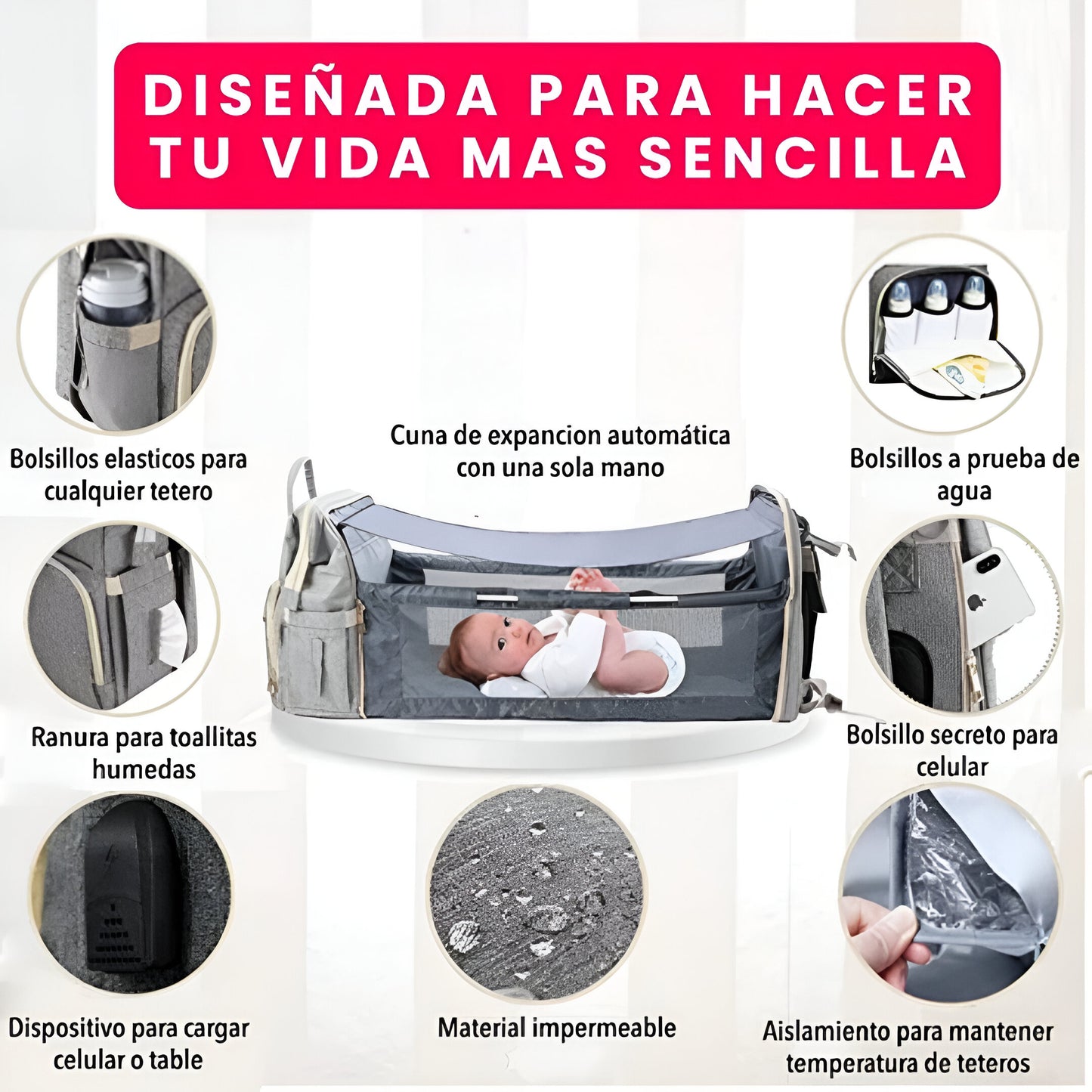 DISEÑADA PARA HACER TU VIDA MAS SENCILLA

Bolsillos elasticos para cualquier tetero

Cuna de expancion automática con una sola mano

Bolsillos a prueba de agua

Ranura para toallitas humedas

Bolsillo secreto para celular

Dispositivo para cargar celular o table

Material impermeable

Aislamiento para mantener temperatura de teteros