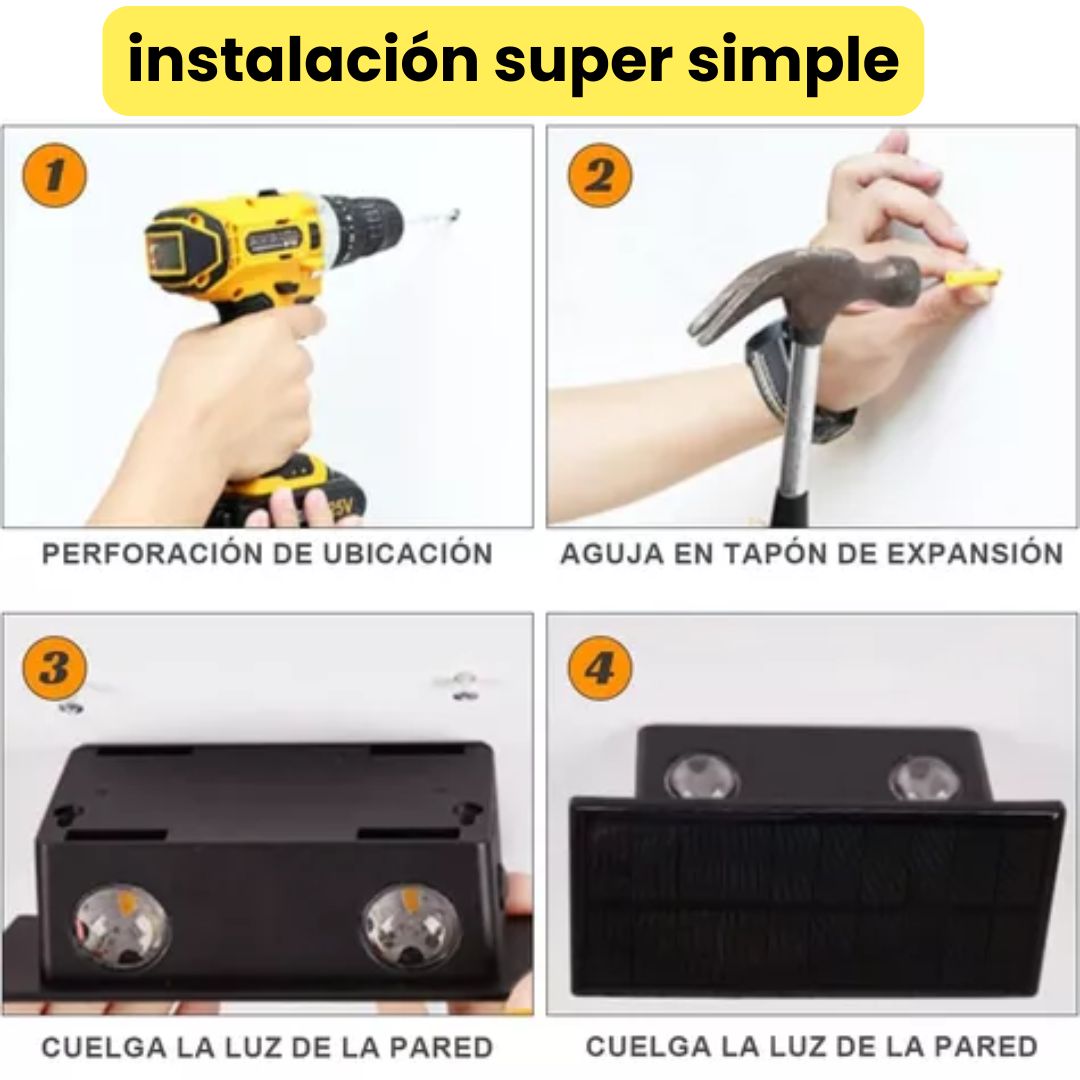 instalación super simple

1

PERFORACIÓN DE UBICACIÓN

2

AGUJA EN TAPÓN DE EXPANSIÓN

3

CUELGA LA LUZ DE LA PARED

4

CUELGA LA LUZ DE LA PARED